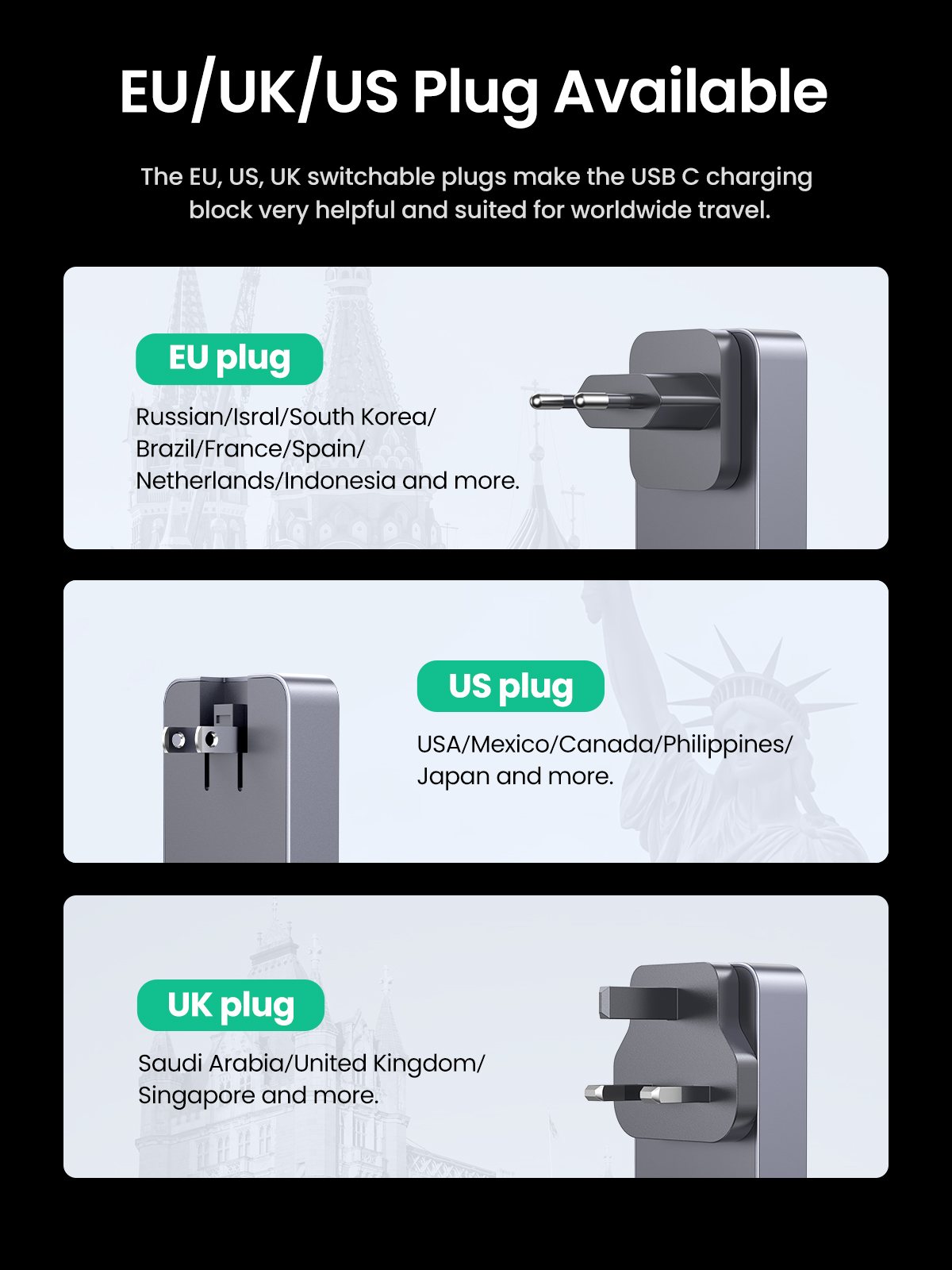 EU/UK/US Plug Available

The EU, US, UK switchable plugs make the USB C charging block very helpful and suited for worldwide travel.

EU plug

Russian/Isral/South Korea/ Brazil/France/Spain/ Netherlands/Indonesia and more.

US plug

USA/Mexico/Canada/Philippines/ Japan and more.

UK plug

Saudi Arabia/United Kingdom/ Singapore and more.