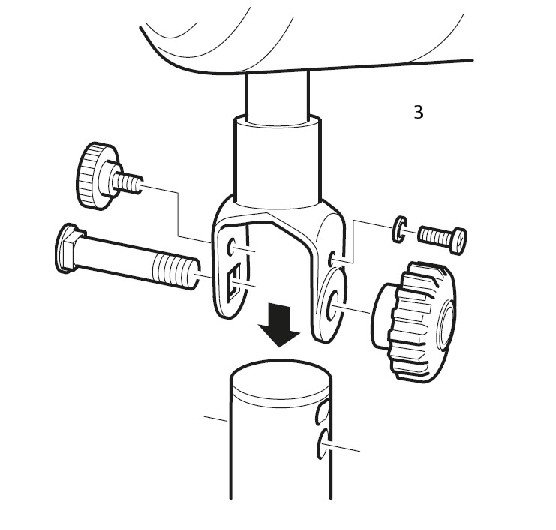 3