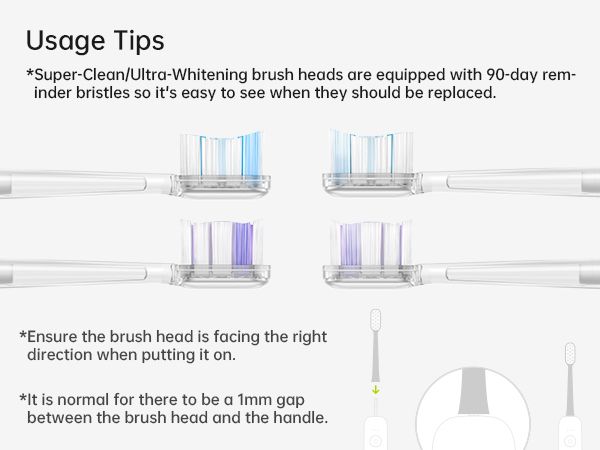 Usage Tips

*Super-Clean/Ultra-Whitening brush heads are equipped with 90-day reminder bristles so it's easy to see when they should be replaced.

*Ensure the brush head is facing the right direction when putting it on.

*It is normal for there to be a 1mm gap between the brush head and the handle.